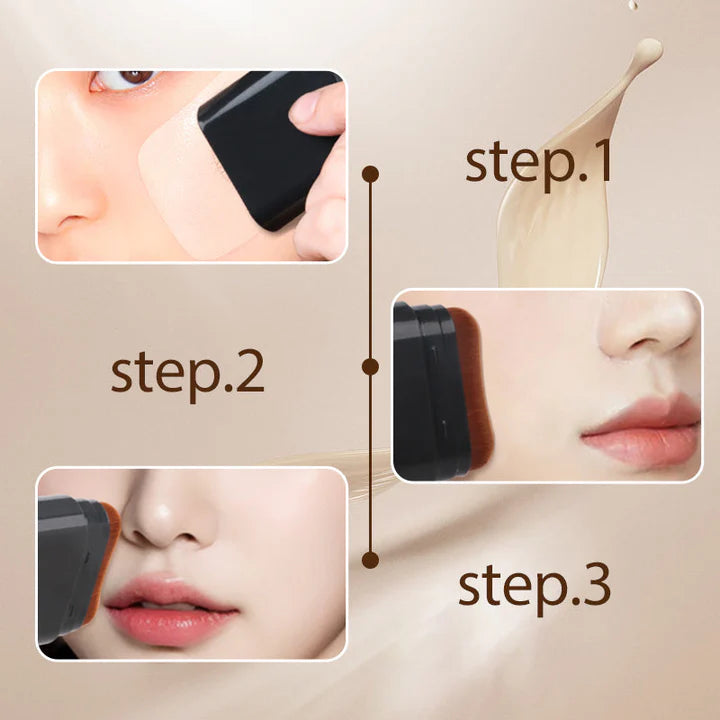 step.1

step.2

step.3